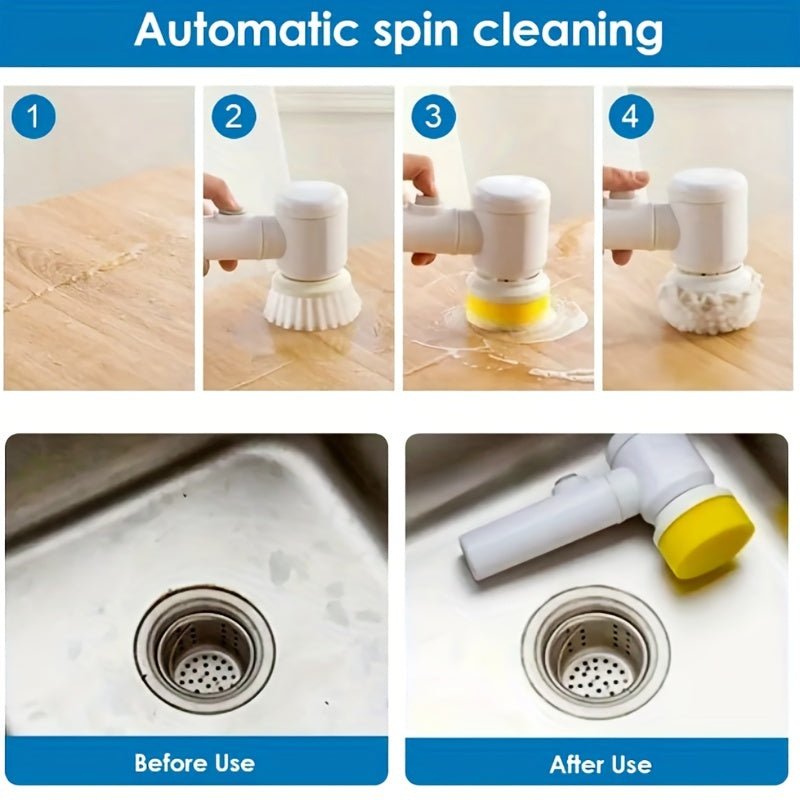 Automatic spin cleaning

1

2

3

4

Before Use

After Use